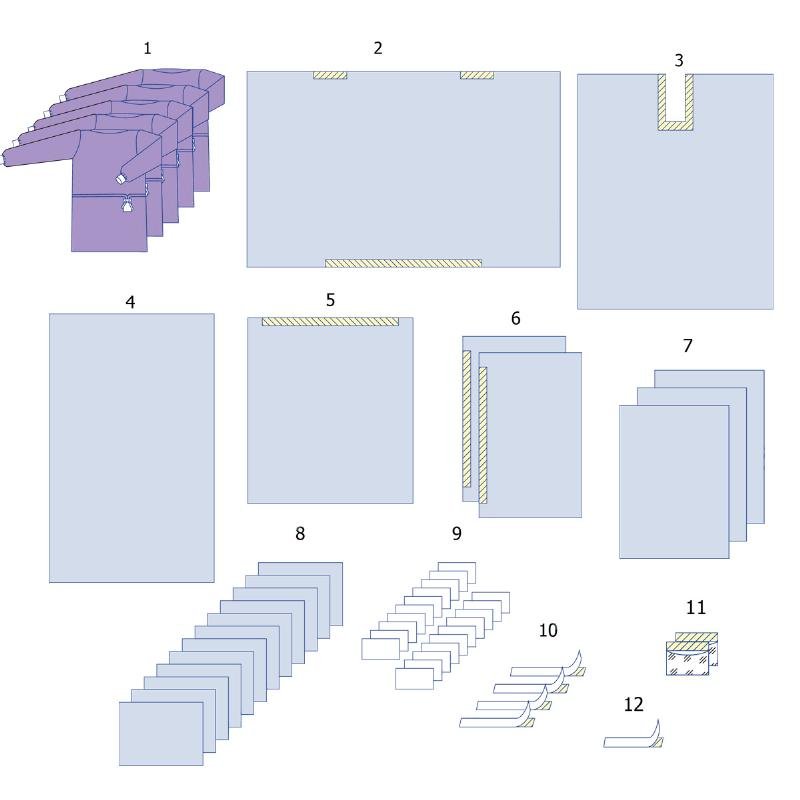 1

2

3

4

5

6

7

8

9

10

11

12